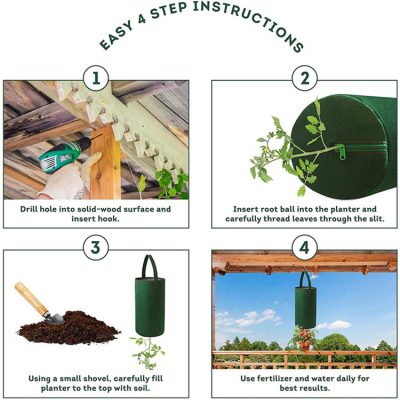 EASY 4 STEP INSTRUCTIONS

1

Drill hole into solid-wood surface and insert hook.

2

Insert root ball into the planter and carefully thread leaves through the slit.

3

Using a small shovel, carefully fill planter to the top with soil.

4

Use fertilizer and water daily for best results.